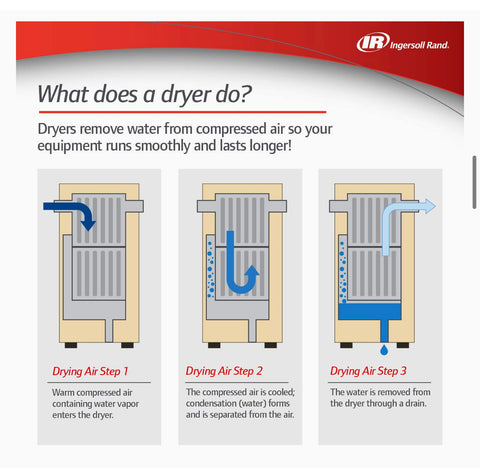 IR Ingersoll Rand.

What does a dryer do?

Dryers remove water from compressed air so your equipment runs smoothly and lasts longer!

Drying Air Step 1

Warm compressed air containing water vapor enters the dryer.

Drying Air Step 2

The compressed air is cooled; condensation (water) forms and is separated from the air.

Drying Air Step 3

The water is removed from the dryer through a drain.