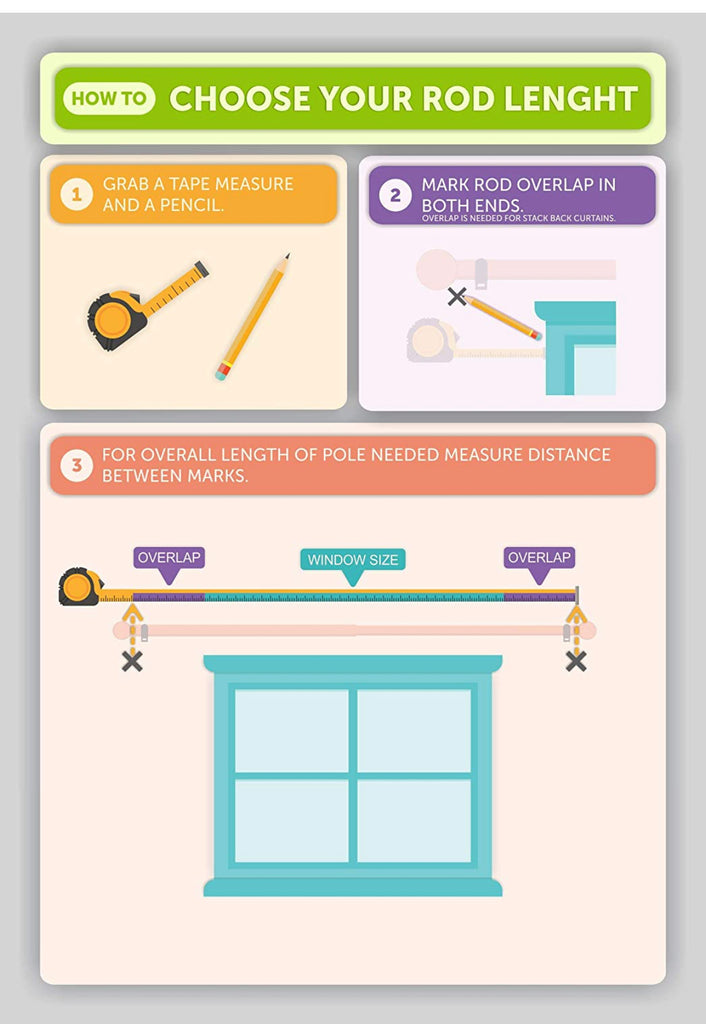 HOW TO CHOOSE YOUR ROD LENGHT

1 GRAB A TAPE MEASURE AND A PENCIL.

2 MARK ROD OVERLAP IN BOTH ENDS.
OVERLAP IS NEEDED FOR STACK BACK CURTAINS.

3 FOR OVERALL LENGTH OF POLE NEEDED MEASURE DISTANCE BETWEEN MARKS.

OVERLAP
WINDOW SIZE
OVERLAP